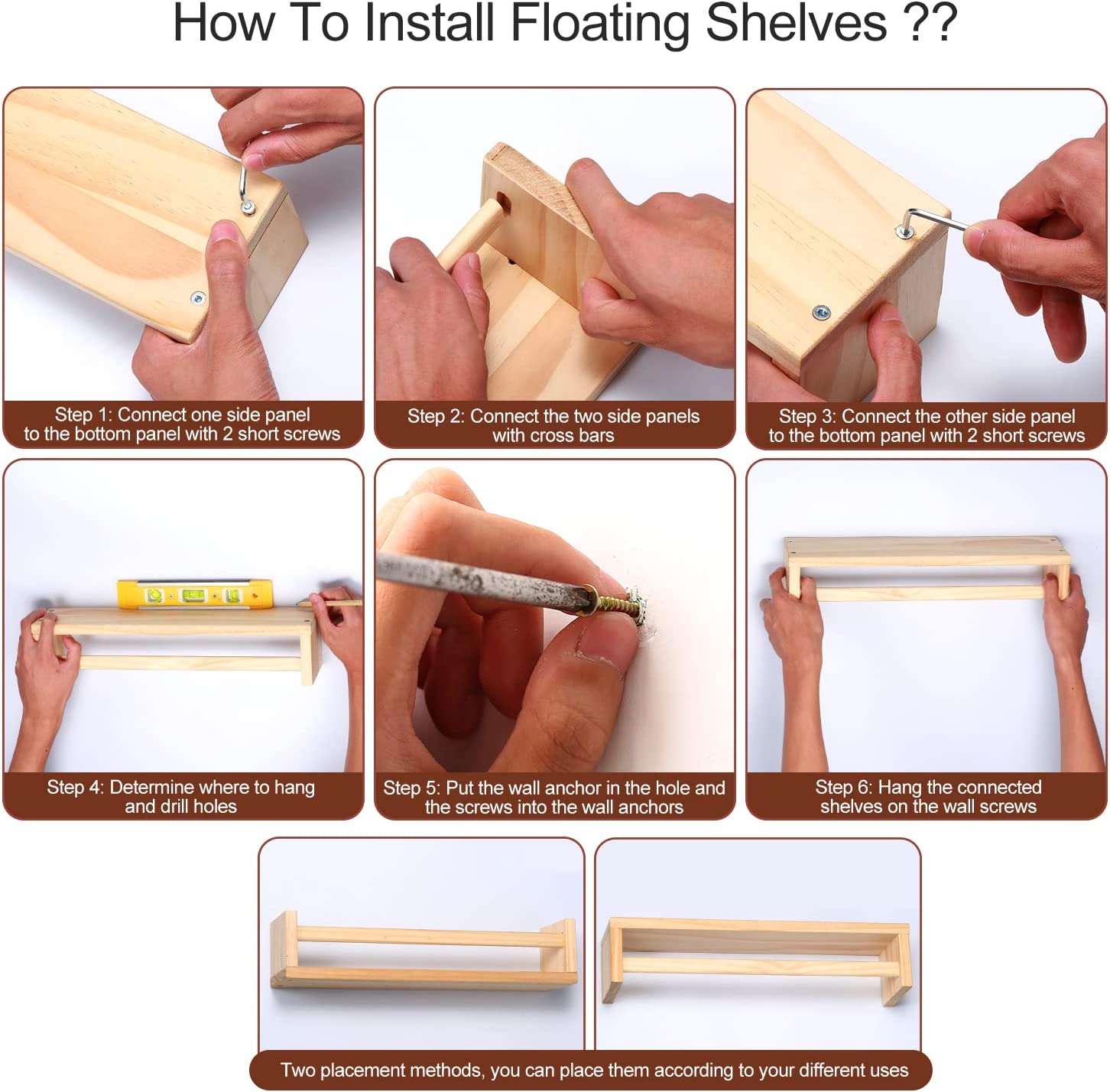 How To Install Floating Shelves ??

Step 1: Connect one side panel to the bottom panel with 2 short screws

Step 2: Connect the two side panels with cross bars

Step 3: Connect the other side panel to the bottom panel with 2 short screws

Step 4: Determine where to hang and drill holes

Step 5: Put the wall anchor in the hole and the screws into the wall anchors

Step 6: Hang the connected shelves on the wall screws

Two placement methods, you can place them according to your different uses