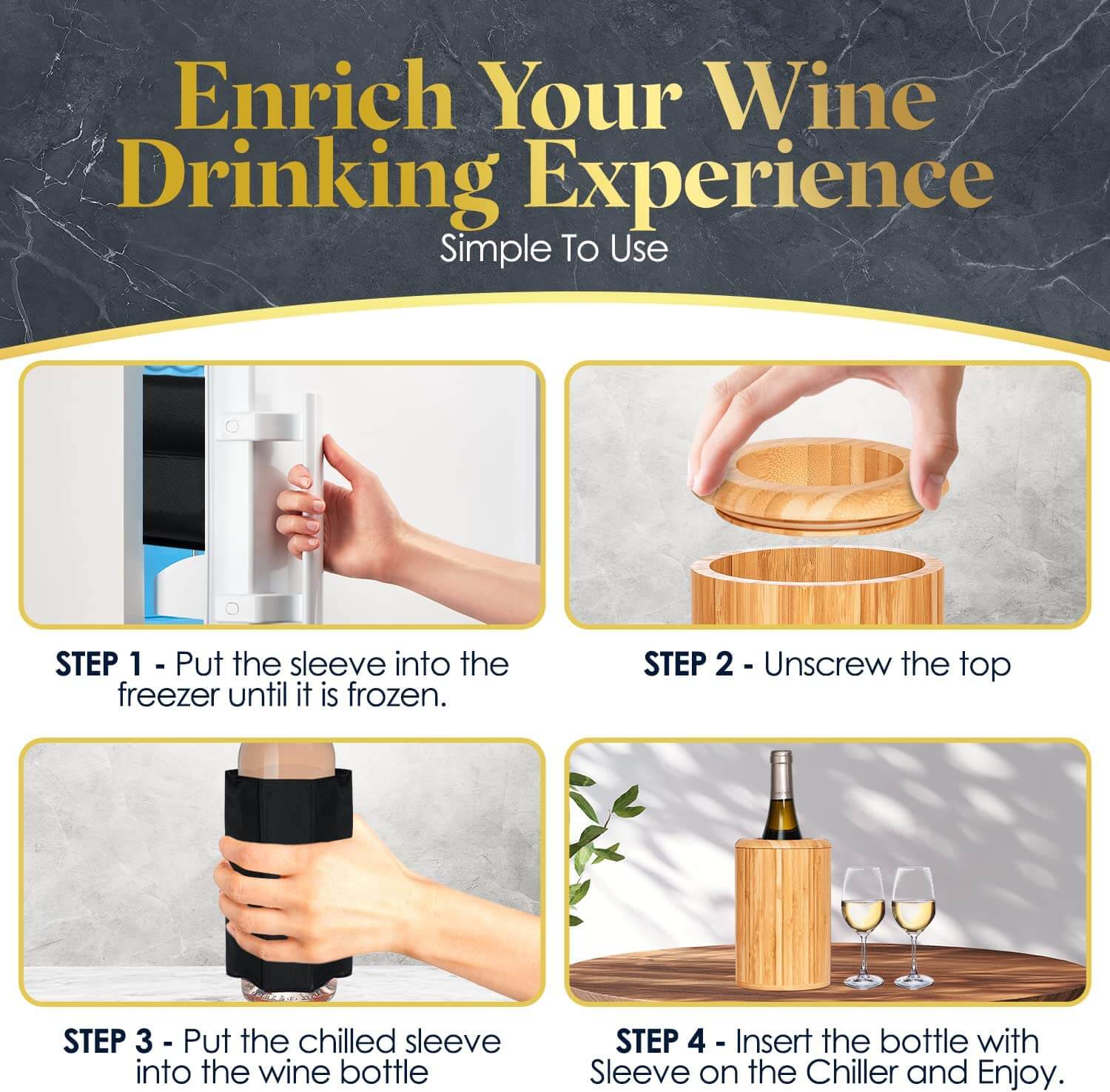 Enrich Your Wine Drinking Experience

Simple To Use

STEP 1 - Put the sleeve into the freezer until it is frozen.

STEP 2 - Unscrew the top

STEP 3 - Put the chilled sleeve into the wine bottle

STEP 4 - Insert the bottle with Sleeve on the Chiller and Enjoy.