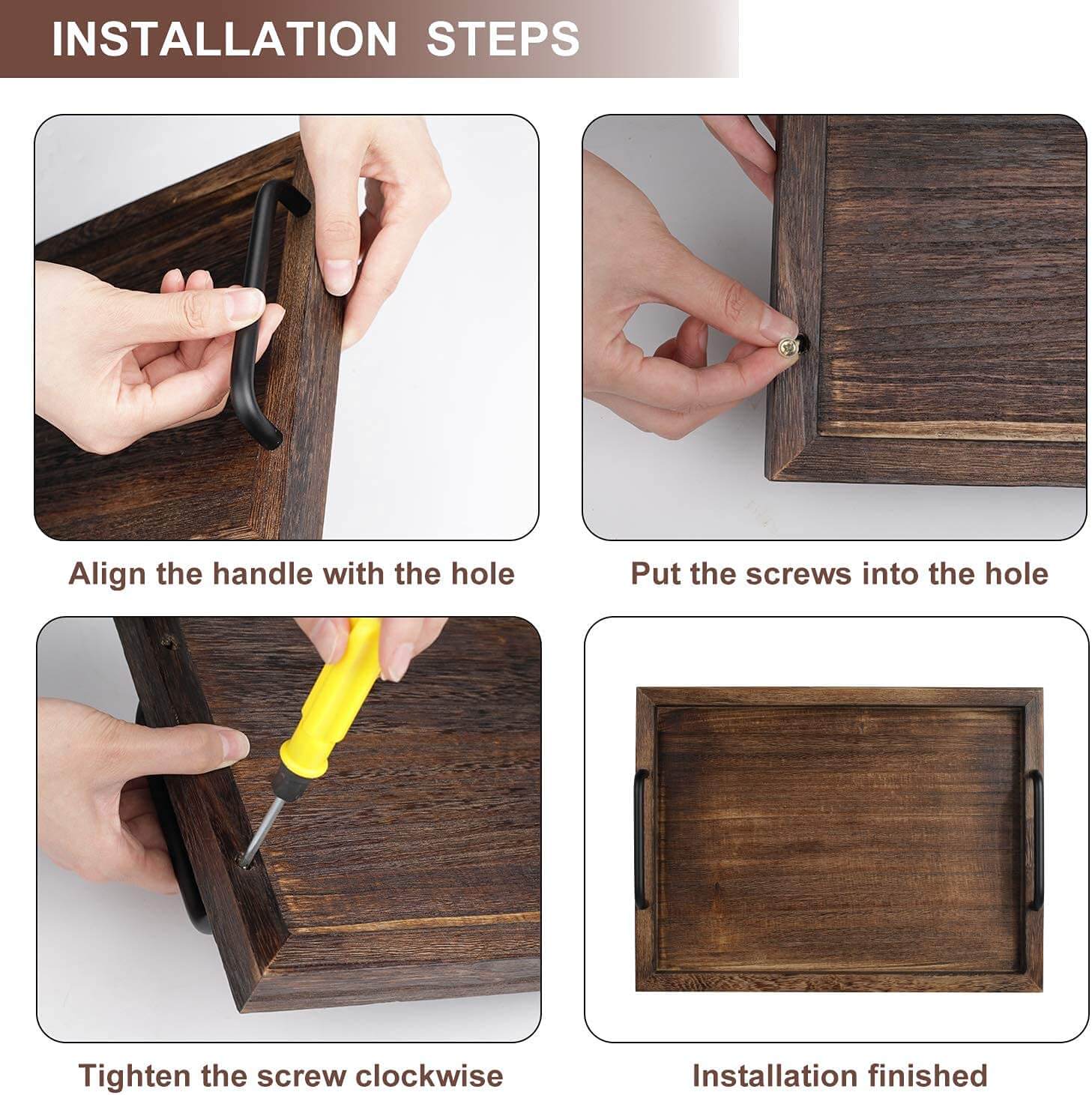 INSTALLATION STEPS

Align the handle with the hole

Put the screws into the hole

Tighten the screw clockwise

Installation finished