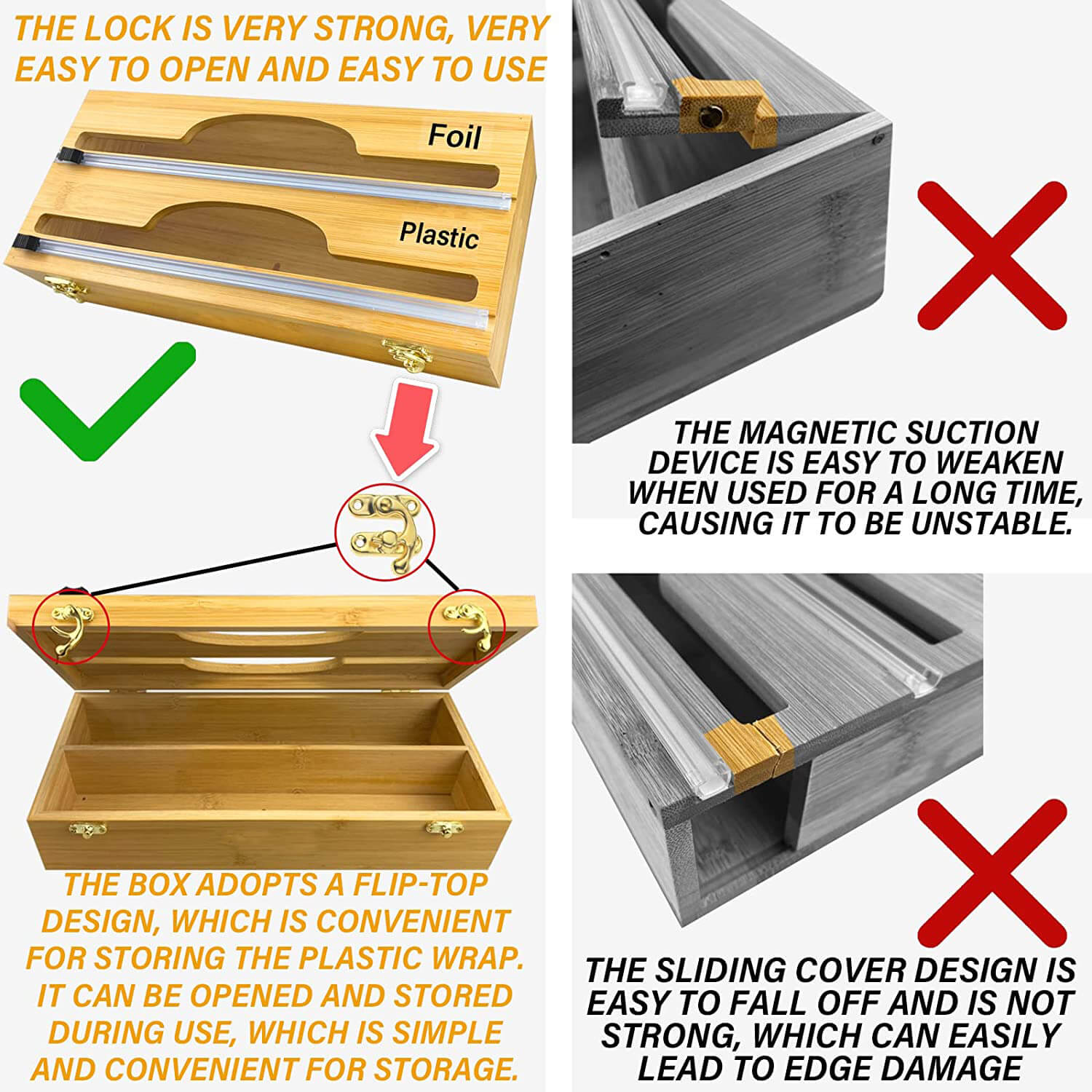 THE LOCK IS VERY STRONG, VERY EASY TO OPEN AND EASY TO USE

Foil

Plastic

THE BOX ADOPTS A FLIP-TOP DESIGN, WHICH IS CONVENIENT FOR STORING THE PLASTIC WRAP. IT CAN BE OPENED AND STORED DURING USE, WHICH IS SIMPLE AND CONVENIENT FOR STORAGE.

THE MAGNETIC SUCTION DEVICE IS EASY TO WEAKEN WHEN USED FOR A LONG TIME, CAUSING IT TO BE UNSTABLE.

THE SLIDING COVER DESIGN IS EASY TO FALL OFF AND IS NOT STRONG, WHICH CAN EASILY LEAD TO EDGE DAMAGE