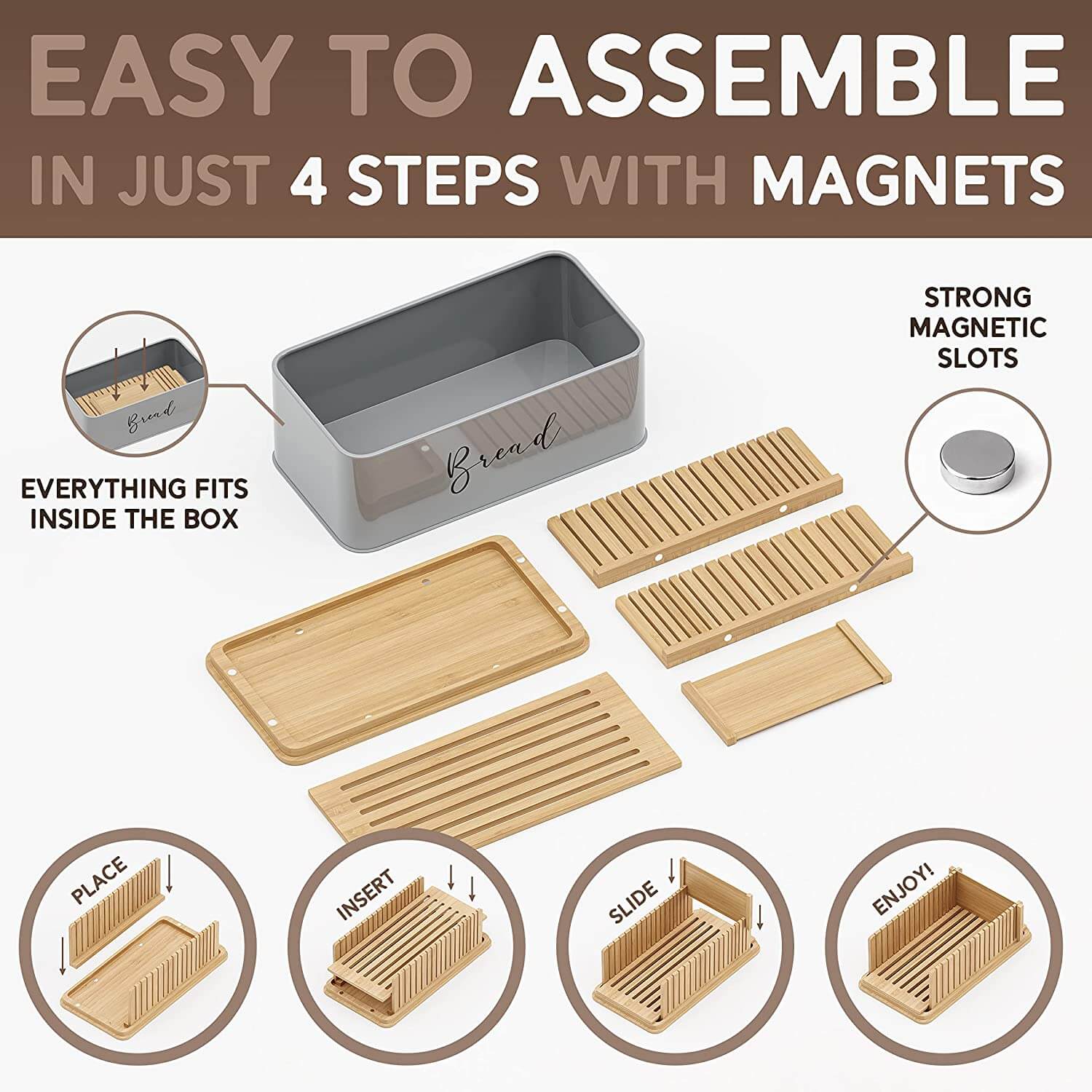 EASY TO ASSEMBLE IN JUST 4 STEPS WITH MAGNETS

Bread

EVERYTHING FITS INSIDE THE BOX

Bread

STRONG MAGNETIC SLOTS

PLACE

INSERT

SLIDE

ENJOY!