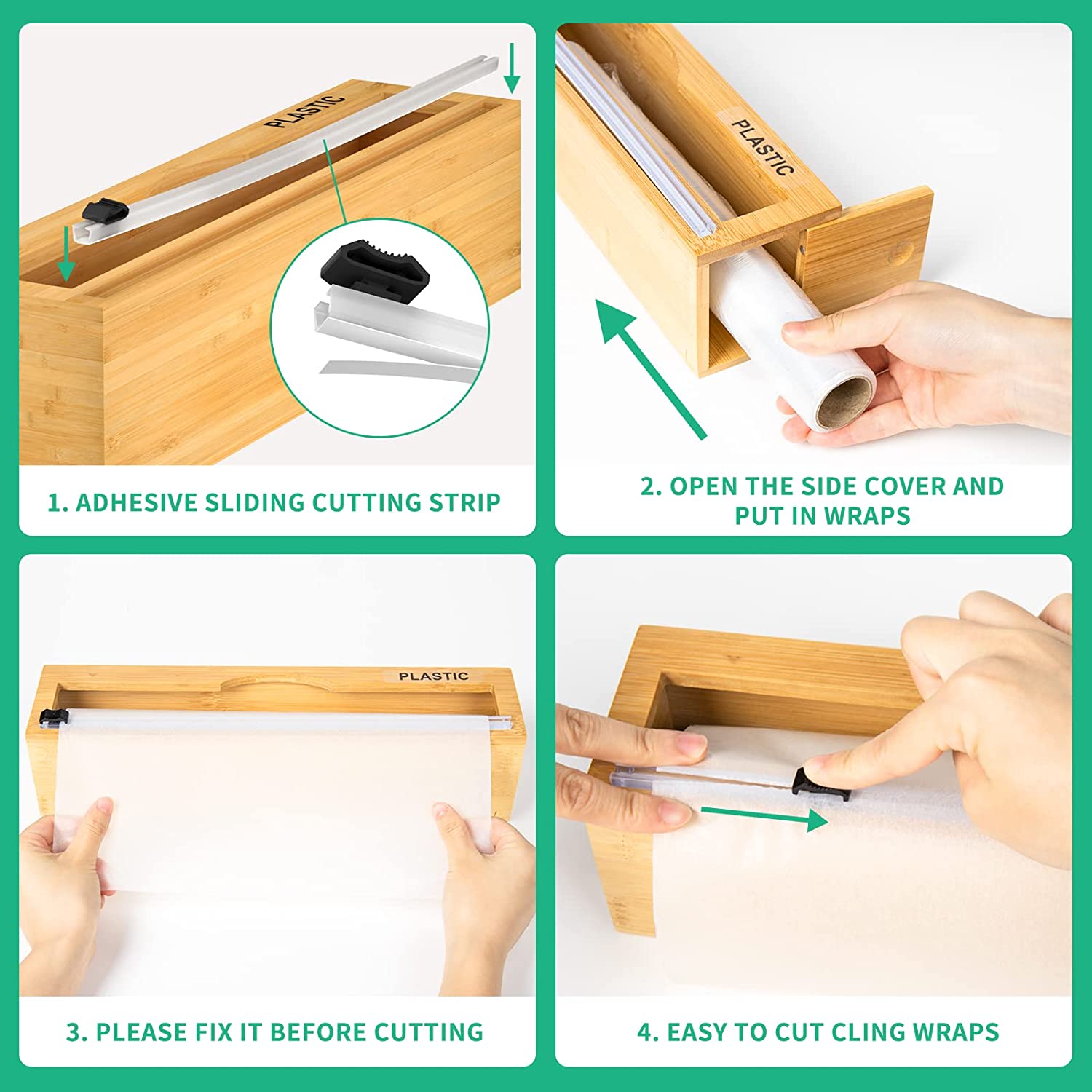 PLASTIC

1. ADHESIVE SLIDING CUTTING STRIP

PLASTIC

2. OPEN THE SIDE COVER AND PUT IN WRAPS

PLASTIC

3. PLEASE FIX IT BEFORE CUTTING

4. EASY TO CUT CLING WRAPS