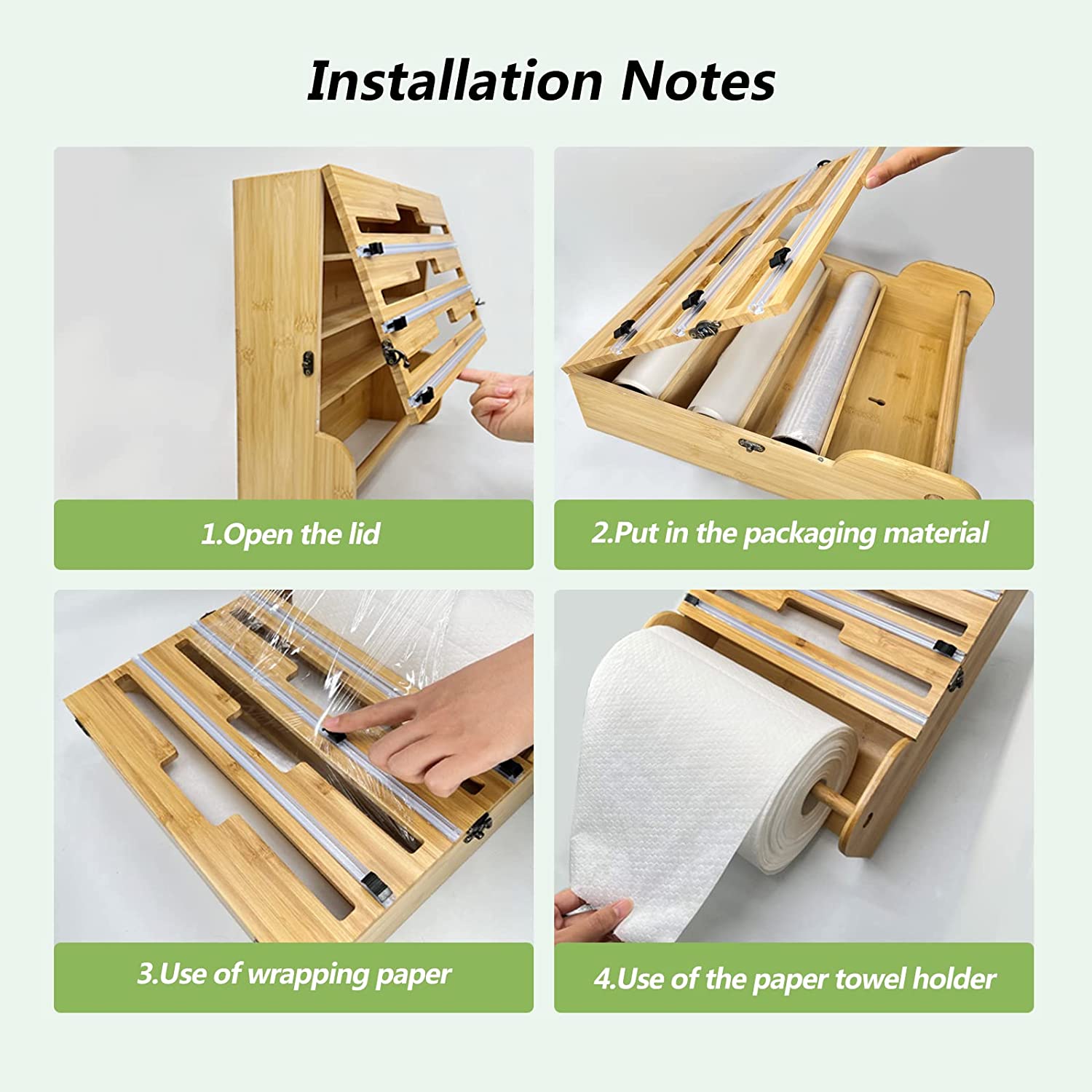 Installation Notes

1.Open the lid

2.Put in the packaging material

3.Use of wrapping paper

4.Use of the paper towel holder