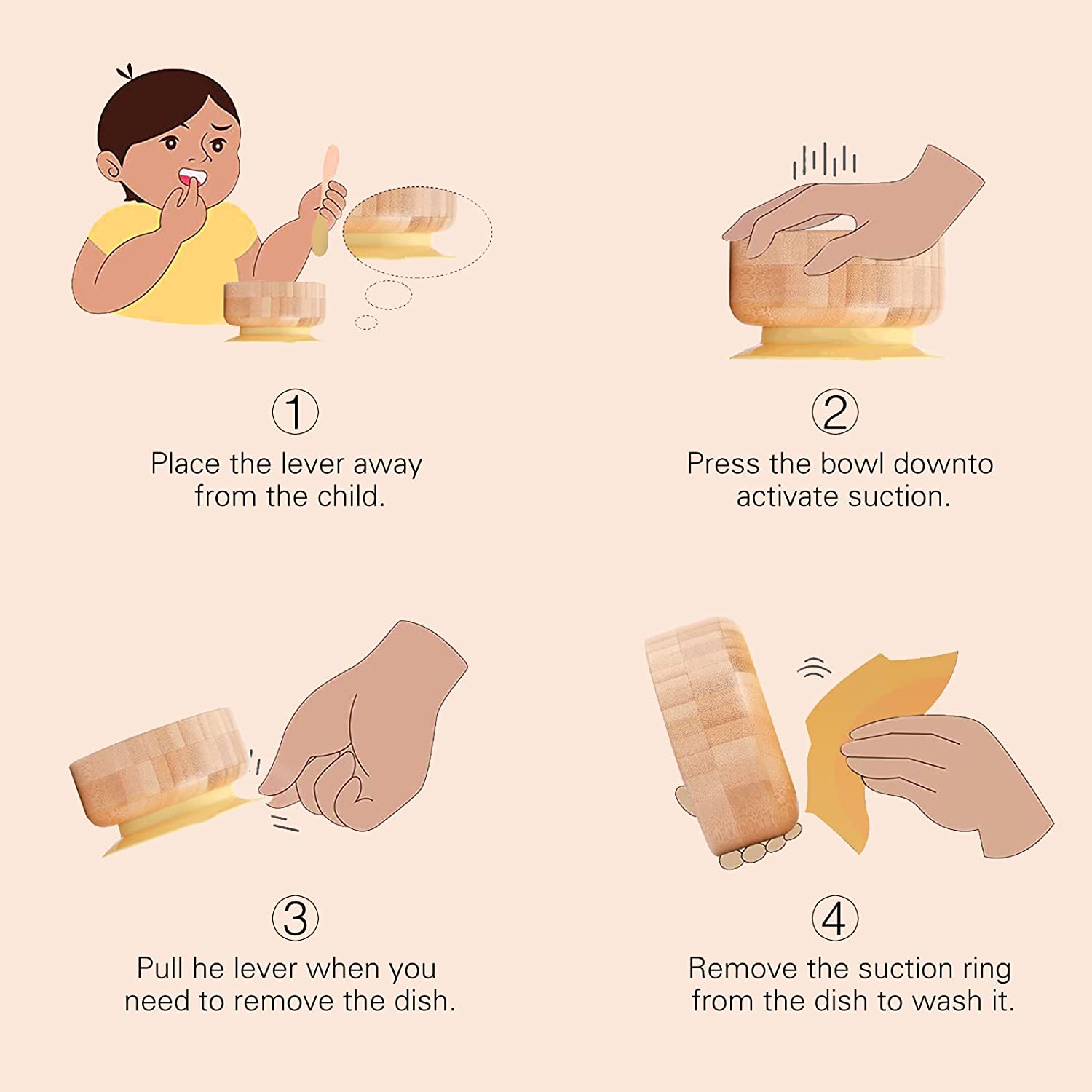 ①
Place the lever away from the child.

②
Press the bowl downto activate suction.

③
Pull he lever when you need to remove the dish.

④
Remove the suction ring from the dish to wash it.