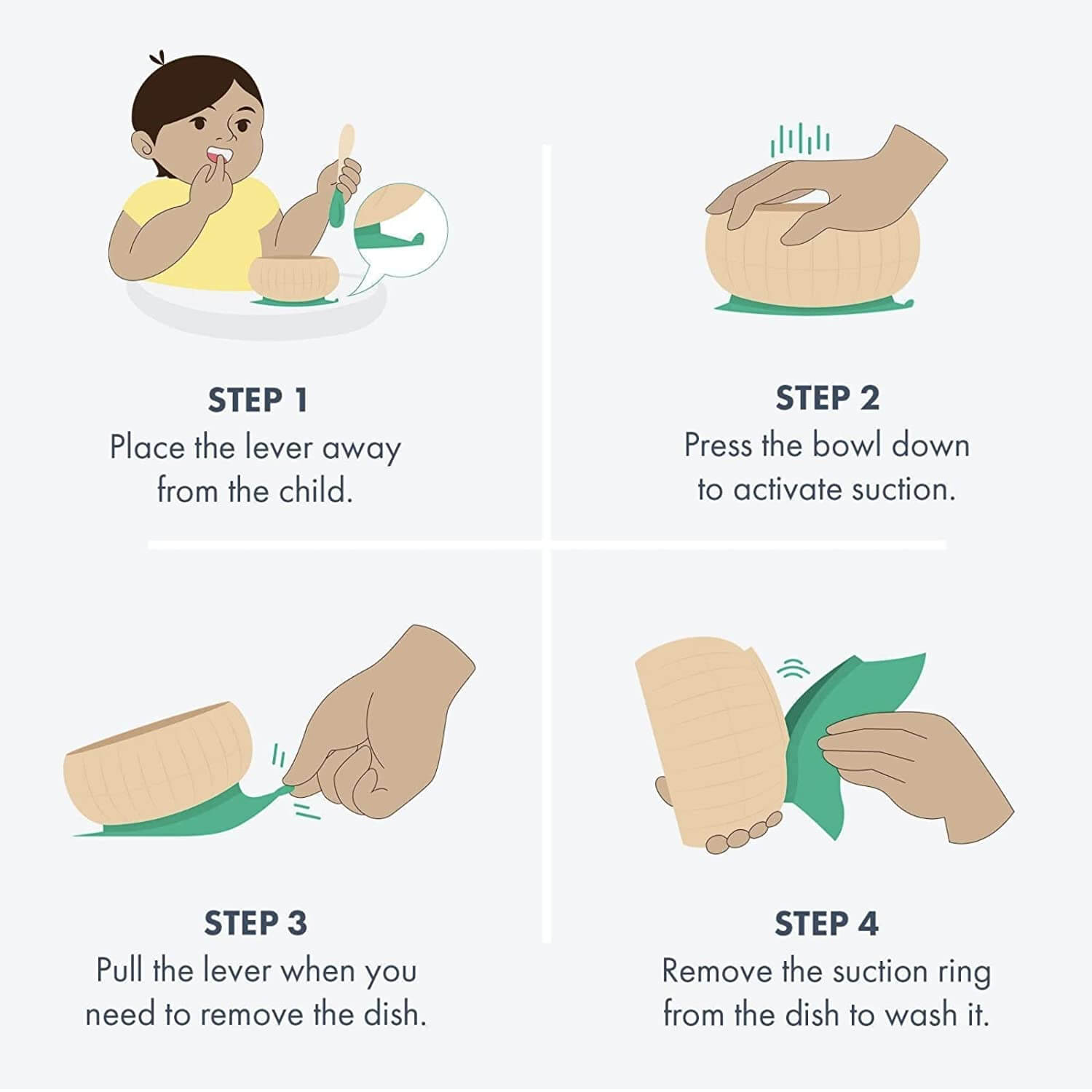 STEP 1
Place the lever away from the child.

STEP 2
Press the bowl down to activate suction.

STEP 3
Pull the lever when you need to remove the dish.

STEP 4
Remove the suction ring from the dish to wash it.